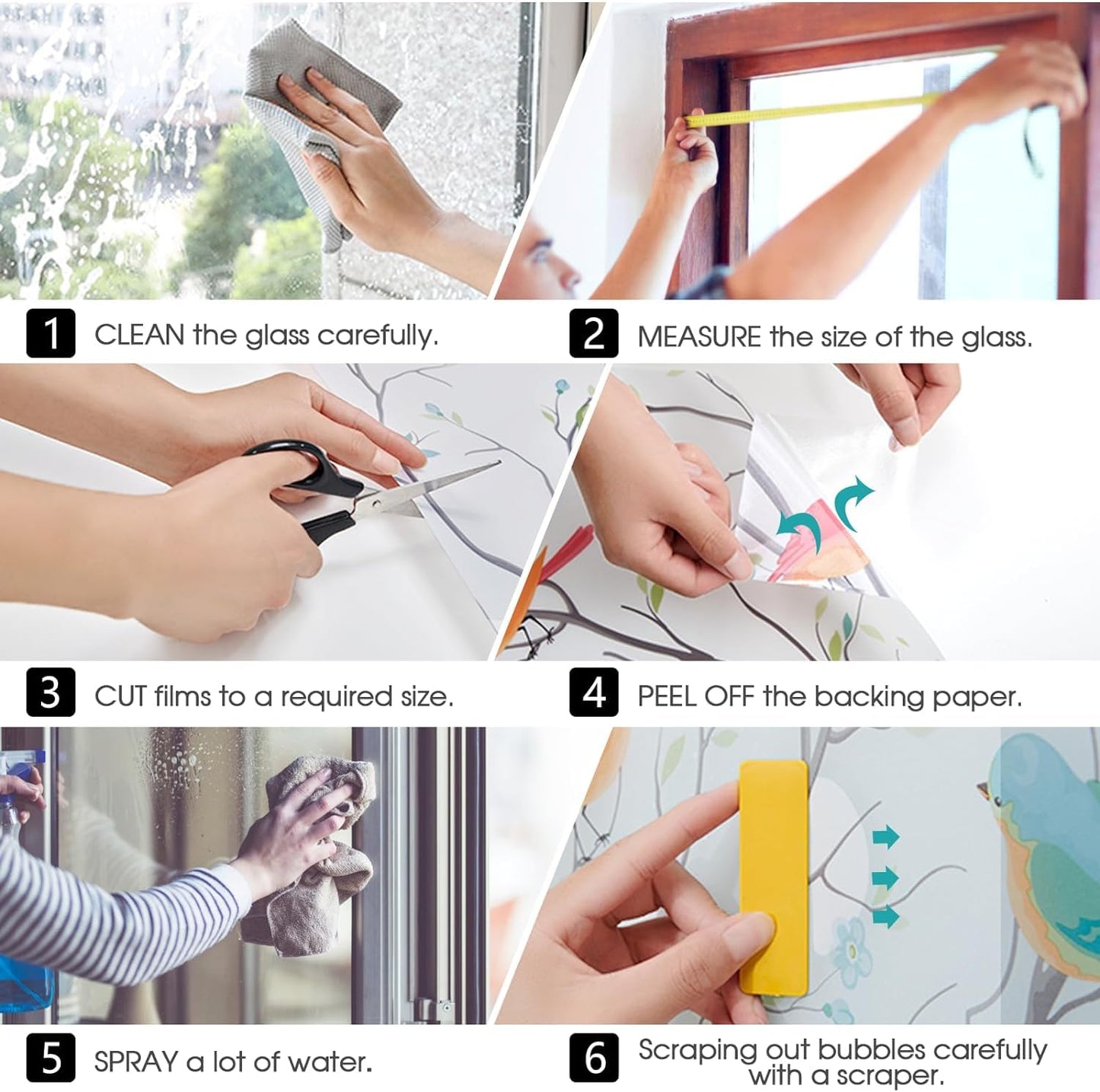 1 CLEAN the glass carefully.

2 MEASURE the size of the glass.

3 CUT films to a required size.

4 PEEL OFF the backing paper.

5 SPRAY a lot of water.

6 Scraping out bubbles carefully with a scraper.