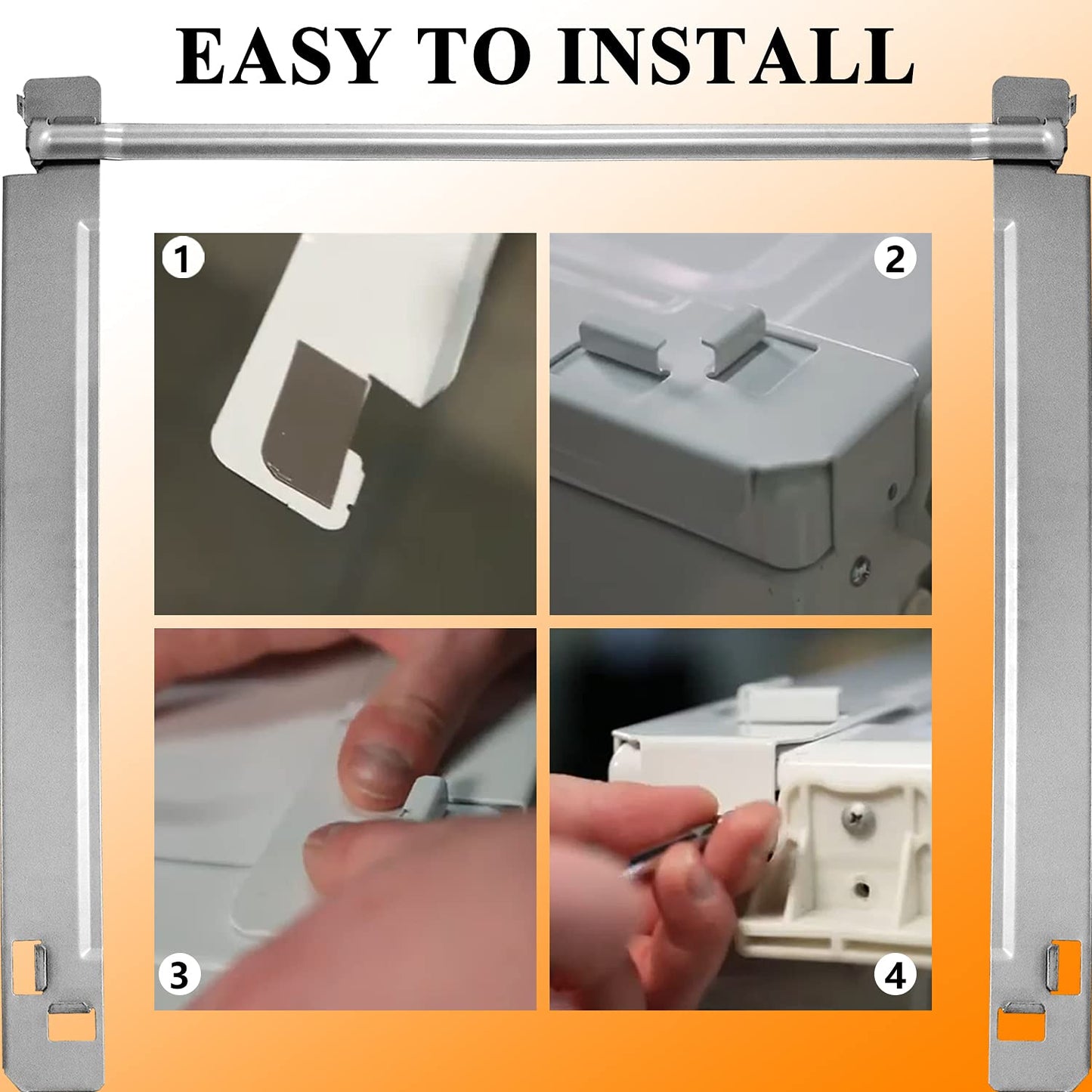 EASY TO INSTALL

1

2

3

4