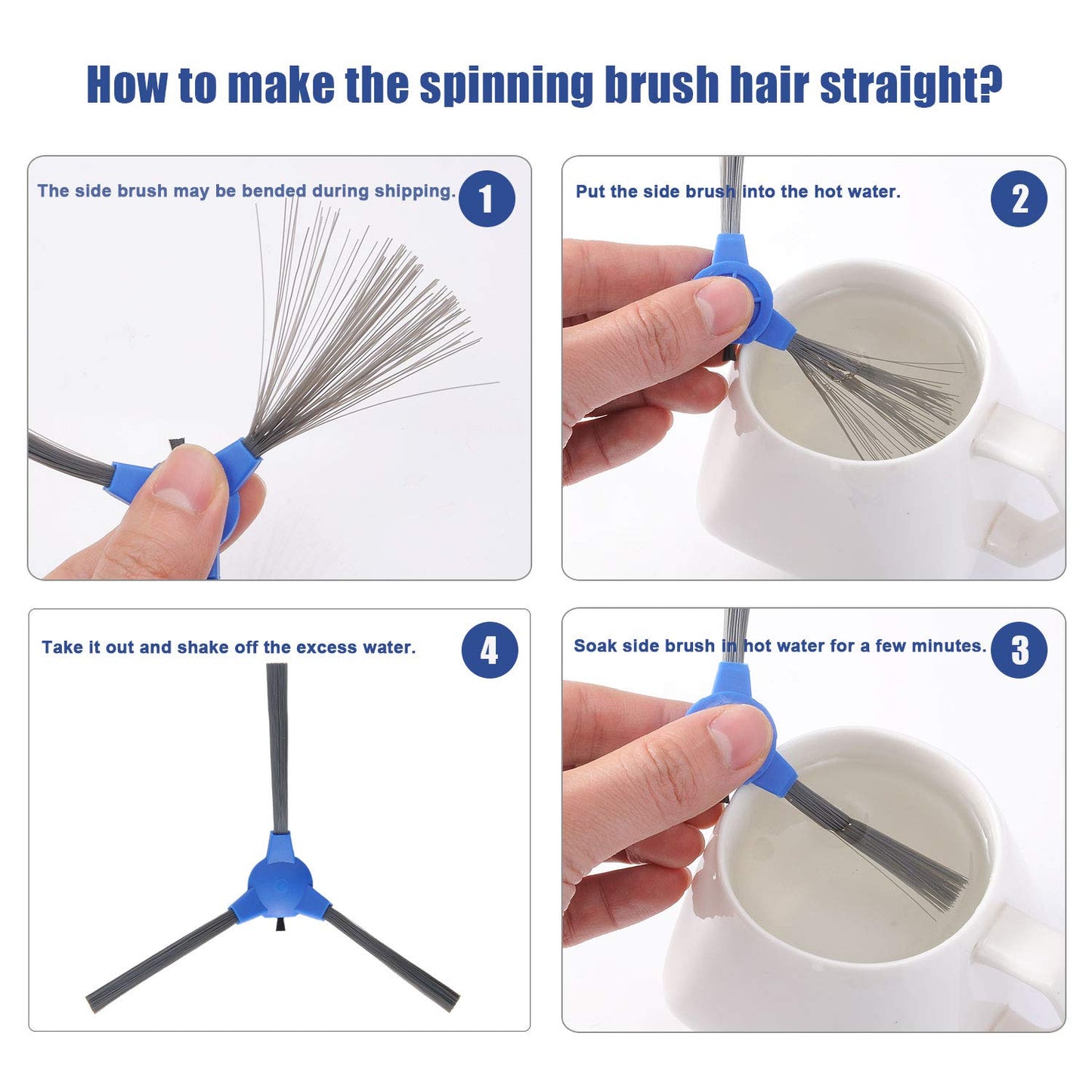 How to make the spinning brush hair straight?

The side brush may be bended during shipping. 1

Put the side brush into the hot water. 2

Take it out and shake off the excess water. 4

Soak side brush in hot water for a few minutes. 3