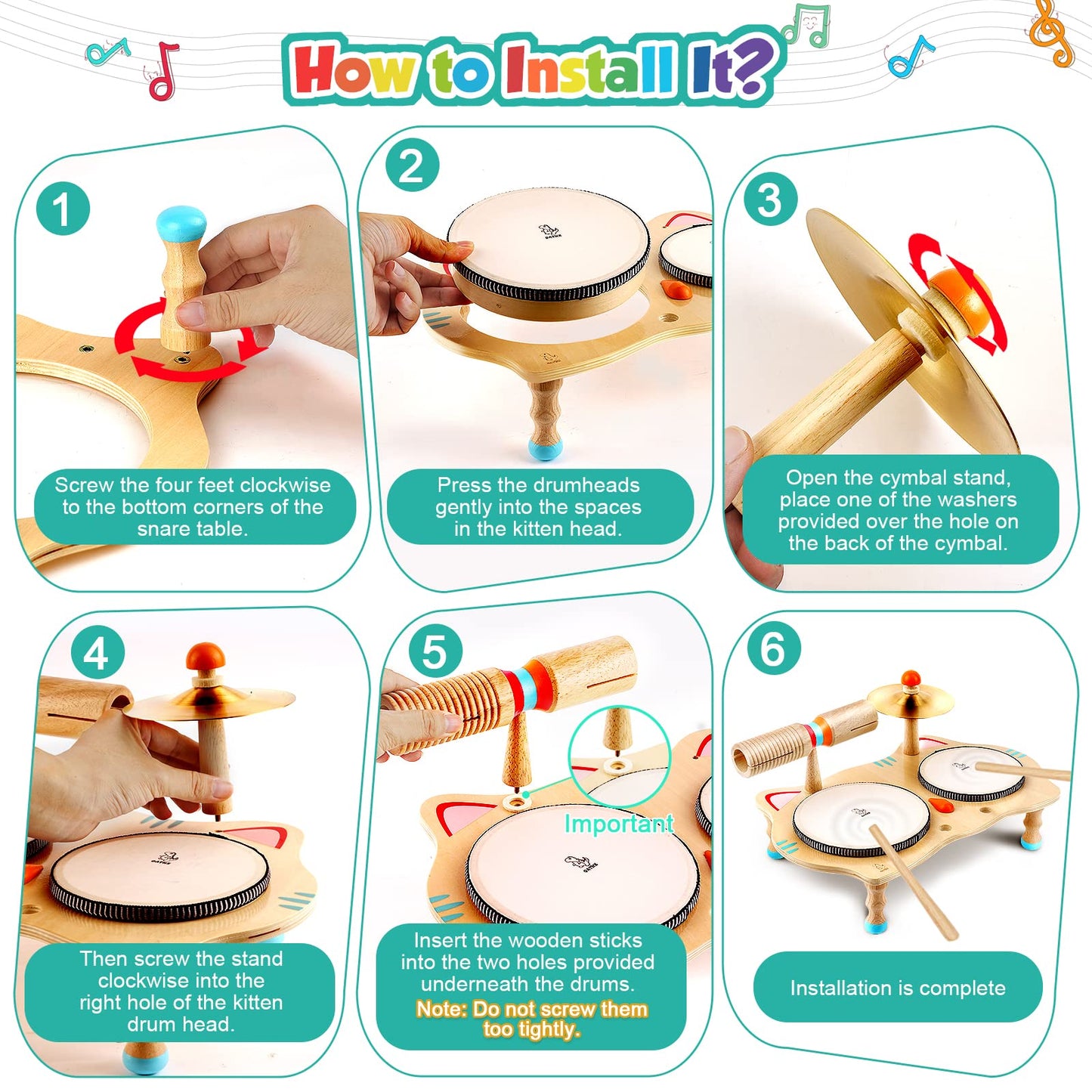 How to Install It?

1

Screw the four feet clockwise to the bottom corners of the snare table.

2

Press the drumheads gently into the spaces in the kitten head.

3

Open the cymbal stand, place one of the washers provided over the hole on the back of the cymbal.

4

Then screw the stand clockwise into the right hole of the kitten drum head.

5

Important

Insert the wooden sticks into the two holes provided underneath the drums.
Note: Do not screw them too tightly.

6

Installation is complete