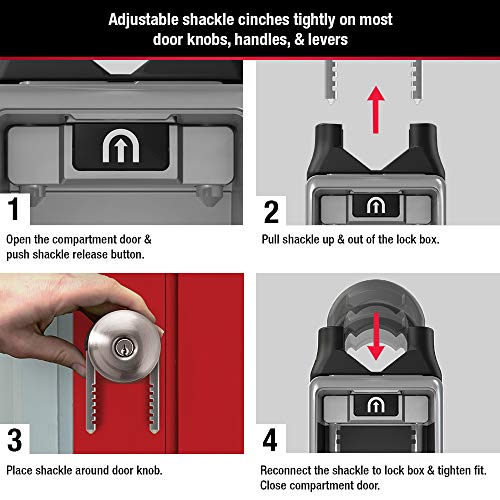 Adjustable shackle cinches tightly on most door knobs, handles, & levers

1

Open the compartment door & push shackle release button.

2

Pull shackle up & out of the lock box.

3

Place shackle around door knob.

4

Reconnect the shackle to lock box & tighten fit. Close compartment door.