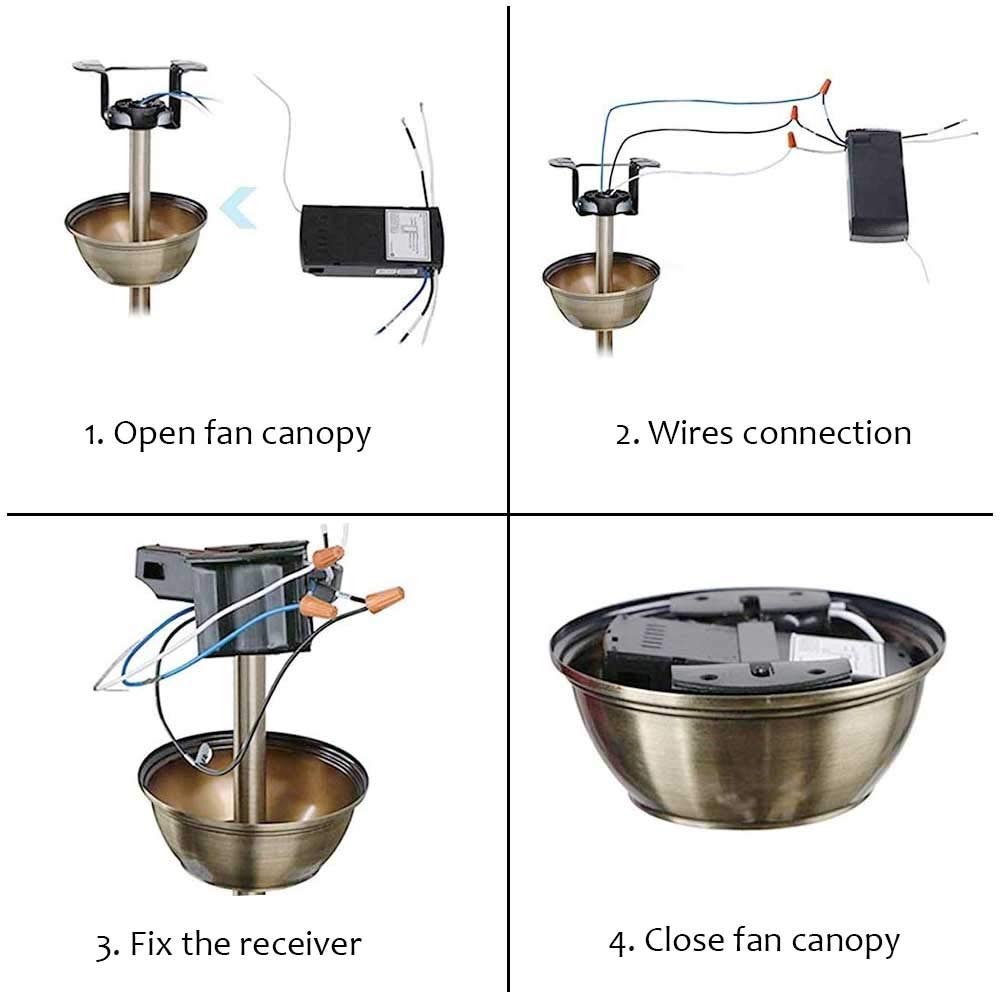 1. Open fan canopy

2. Wires connection

3. Fix the receiver

4. Close fan canopy