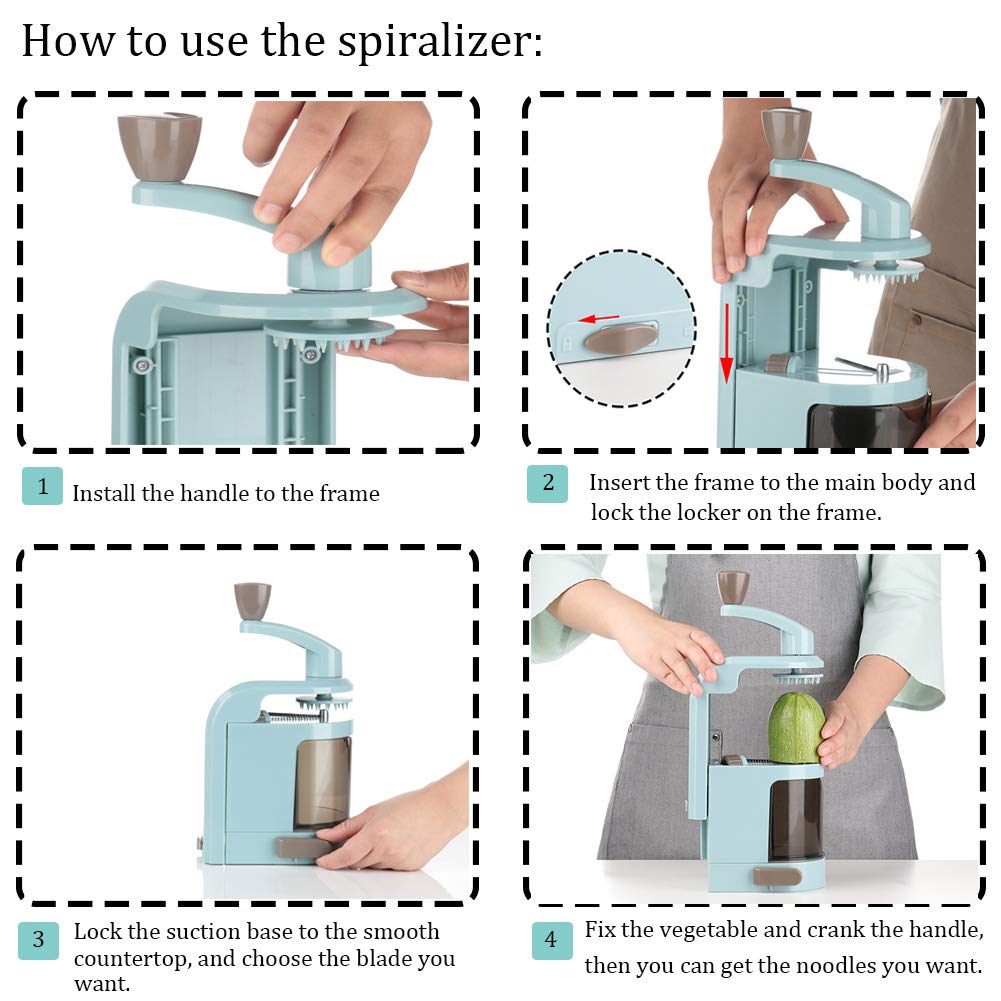 How to use the spiralizer:

1 Install the handle to the frame

2 Insert the frame to the main body and lock the locker on the frame.

3 Lock the suction base to the smooth countertop, and choose the blade you want.

4 Fix the vegetable and crank the handle, then you can get the noodles you want.