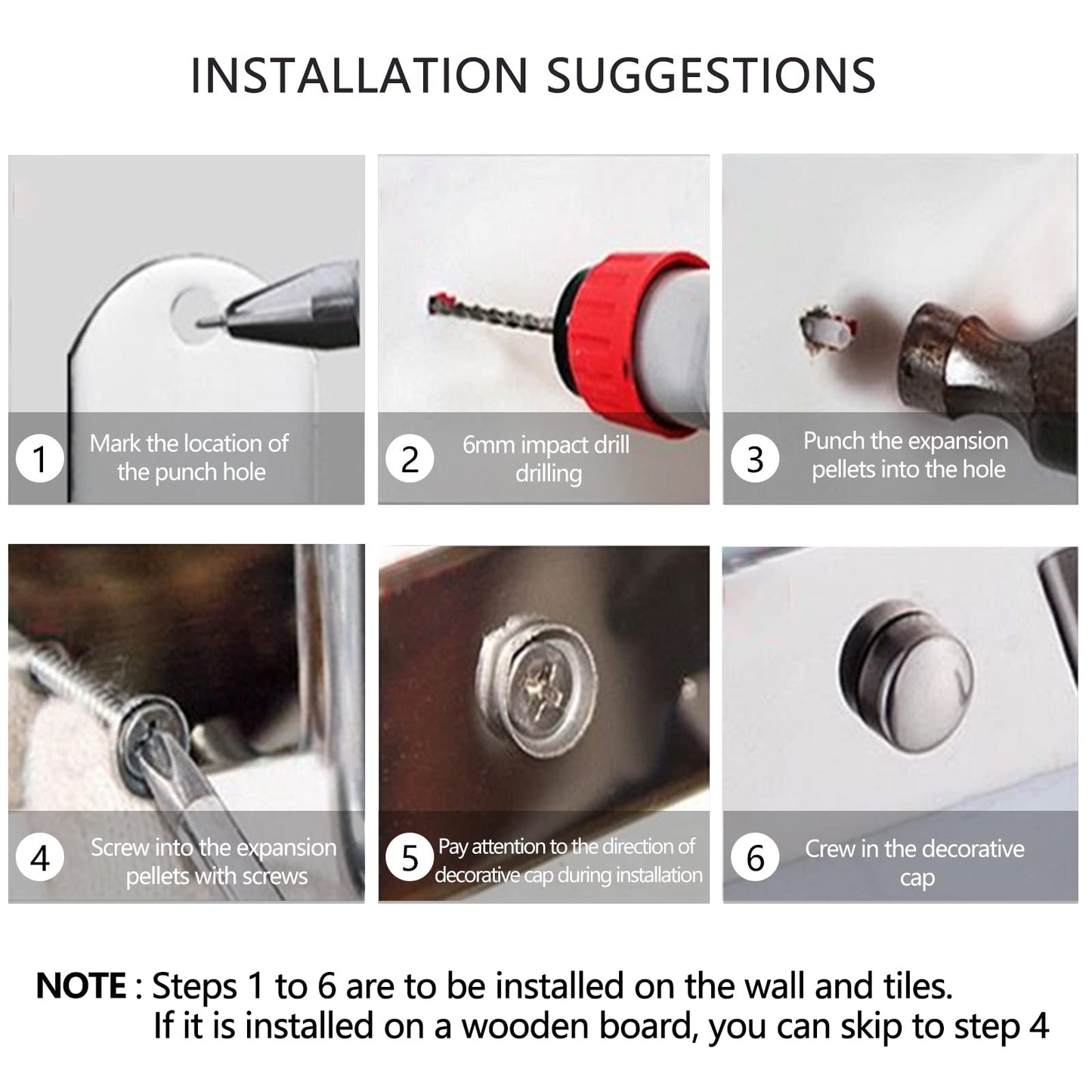 INSTALLATION SUGGESTIONS

1 Mark the location of the punch hole

2 6mm impact drill drilling

3 Punch the expansion pellets into the hole

4 Screw into the expansion pellets with screws

5 Pay attention to the direction of decorative cap during installation

6 Crew in the decorative cap

NOTE : Steps 1 to 6 are to be installed on the wall and tiles. If it is installed on a wooden board, you can skip to step 4