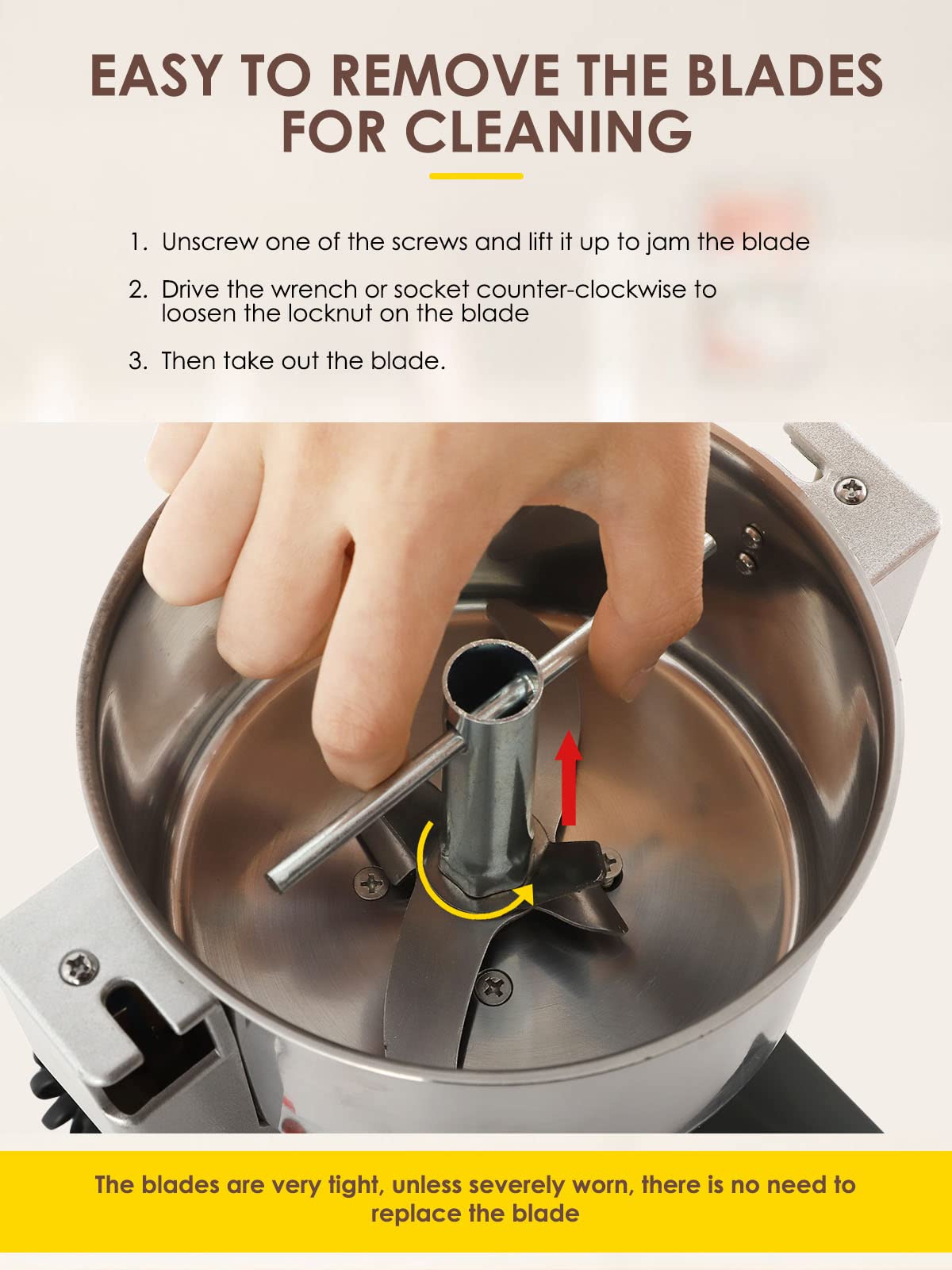 EASY TO REMOVE THE BLADES FOR CLEANING

1. Unscrew one of the screws and lift it up to jam the blade

2. Drive the wrench or socket counter-clockwise to loosen the locknut on the blade

3. Then take out the blade.

The blades are very tight, unless severely worn, there is no need to replace the blade