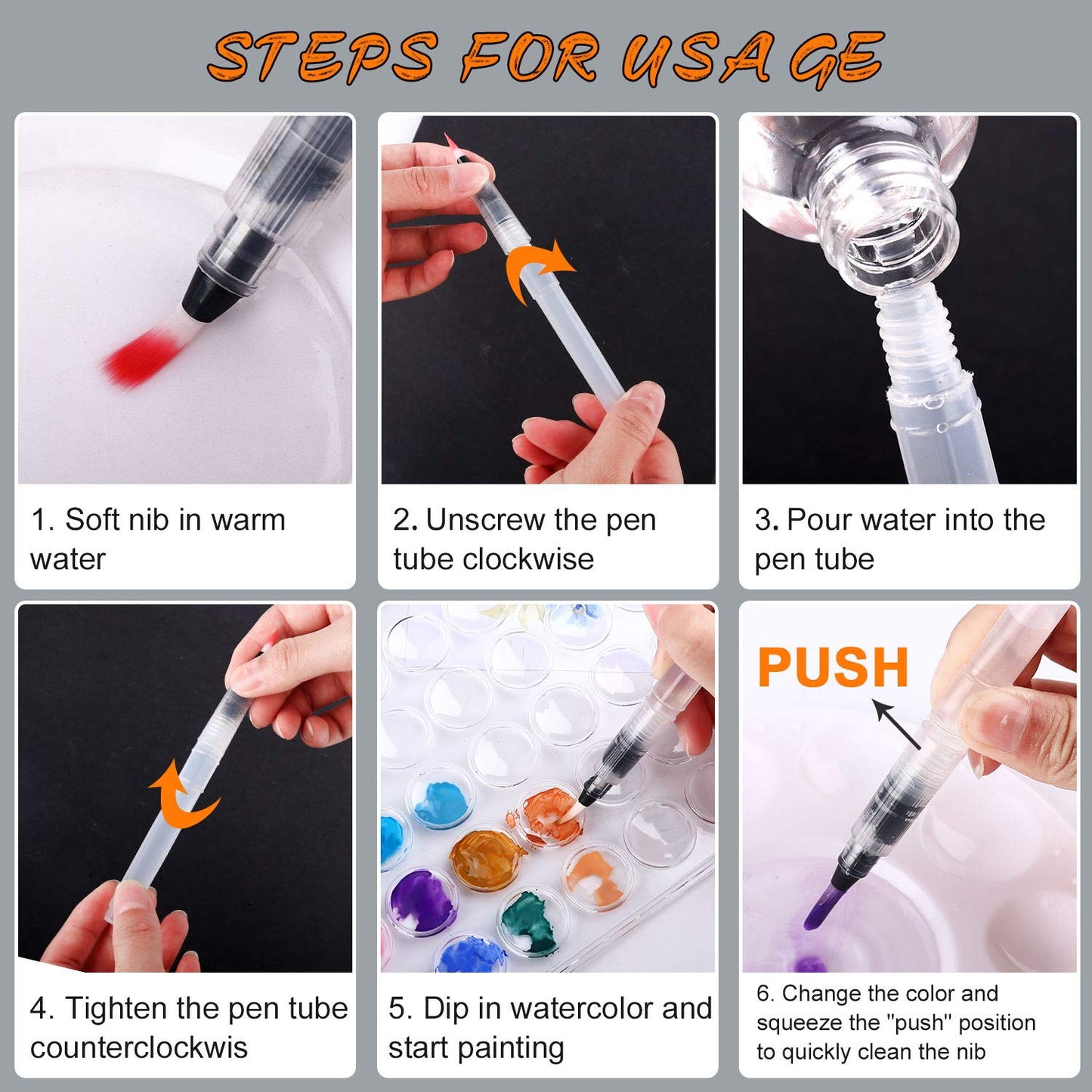 STEPS FOR USA GE

1. Soft nib in warm water

2. Unscrew the pen tube clockwise

3. Pour water into the pen tube

4. Tighten the pen tube counterclockwis

5. Dip in watercolor and start painting

PUSH

6. Change the color and squeeze the "push" position to quickly clean the nib