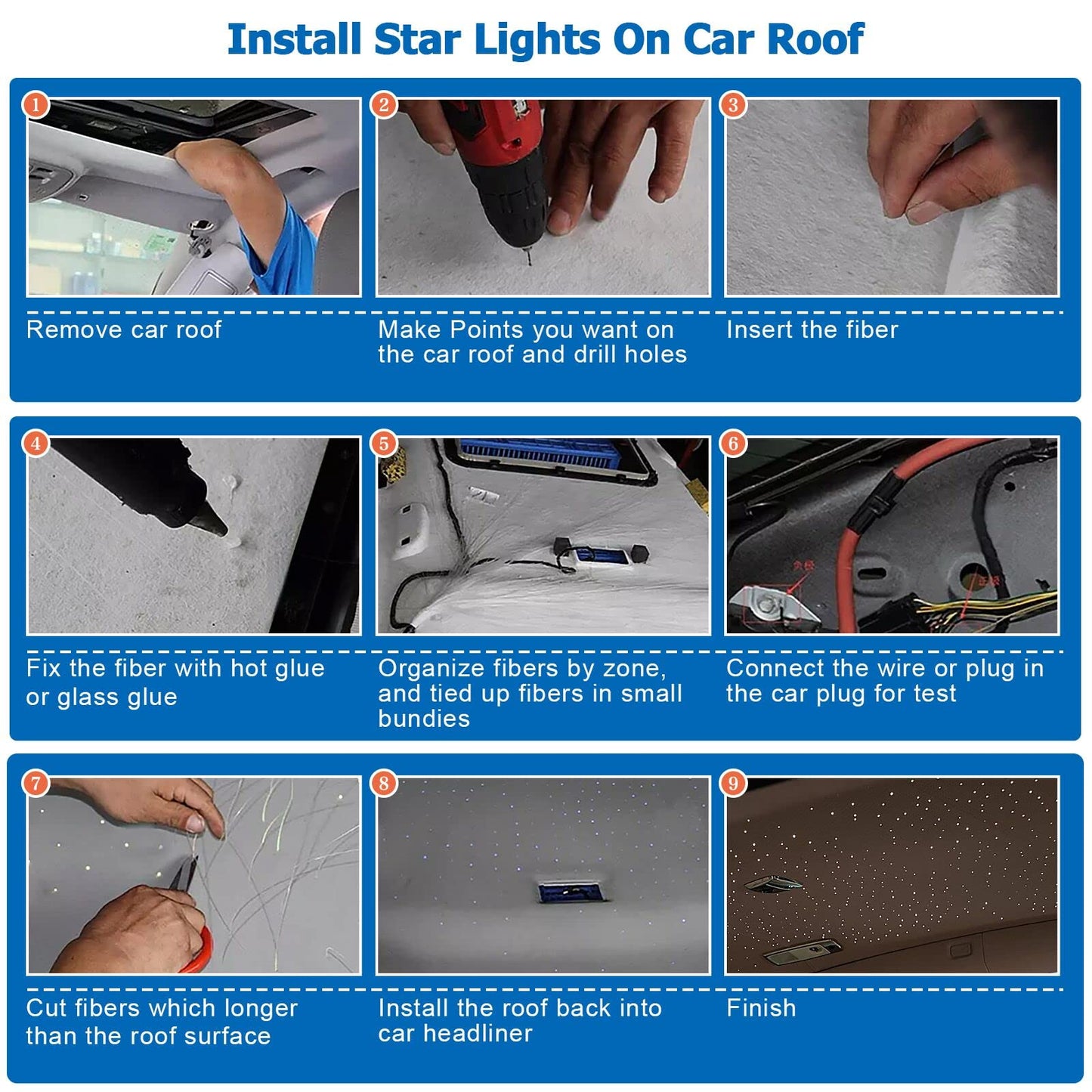 Install Star Lights On Car Roof

1

Remove car roof

2

Make Points you want on the car roof and drill holes

3

Insert the fiber

4

Fix the fiber with hot glue or glass glue

5

Organize fibers by zone, and tied up fibers in small bundies

6

Connect the wire or plug in the car plug for test

7

Cut fibers which longer than the roof surface

8

Install the roof back into car headliner

9

Finish